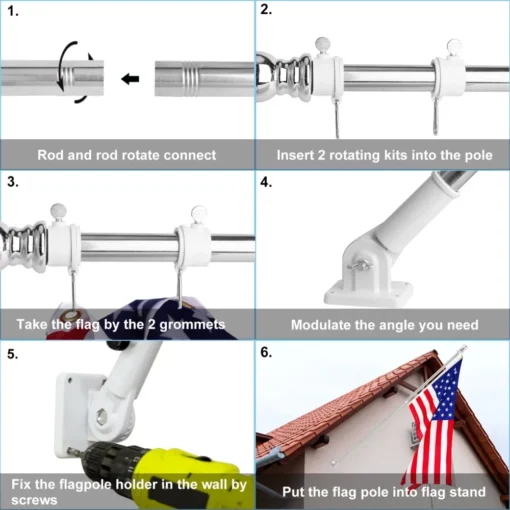 1.

Rod and rod rotate connect

2.

Insert 2 rotating kits into the pole

3.

Take the flag by the 2 grommets

4.

Modulate the angle you need

5.

Fix the flagpole holder in the wall by screws

6.

Put the flag pole into flag stand